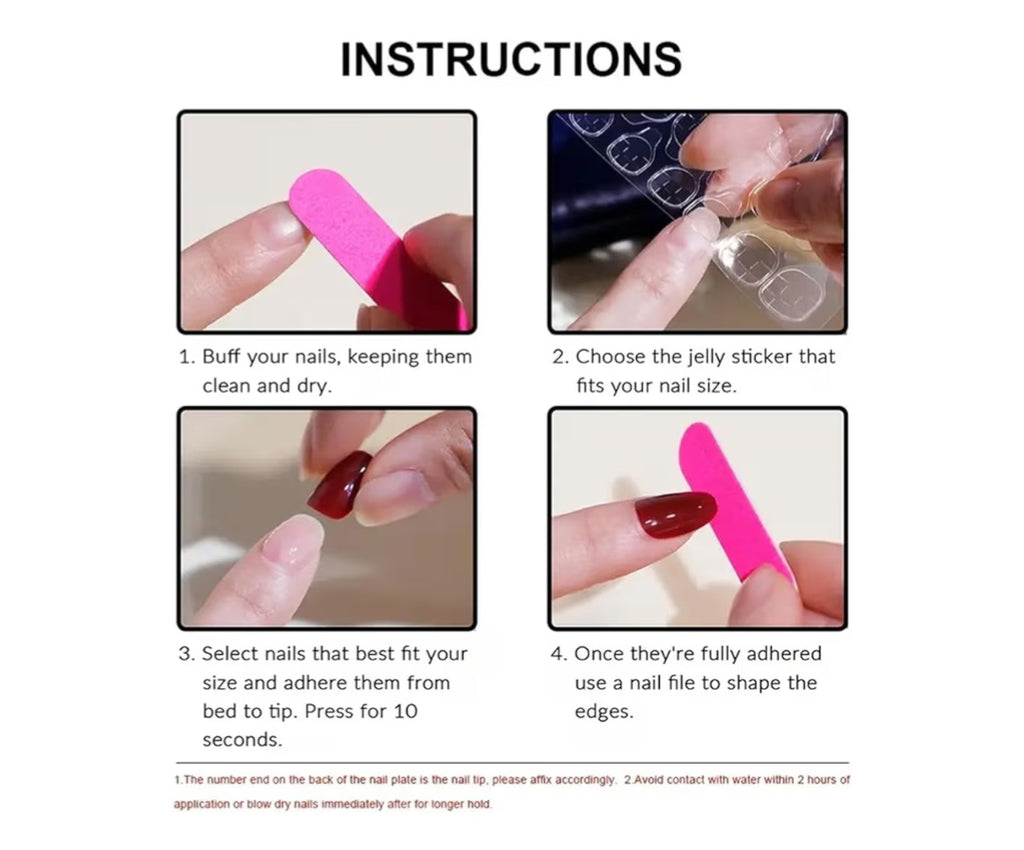 INSTRUCTIONS

1. Buff your nails, keeping them clean and dry.

2. Choose the jelly sticker that fits your nail size.

3. Select nails that best fit your size and adhere them from bed to tip. Press for 10 seconds.

4. Once they're fully adhered use a nail file to shape the edges.

1.The number end on the back of the nail plate is the nail tip, please affix accordingly. 2.Avoid contact with water within 2 hours of application or blow dry nails immediately after for longer hold.